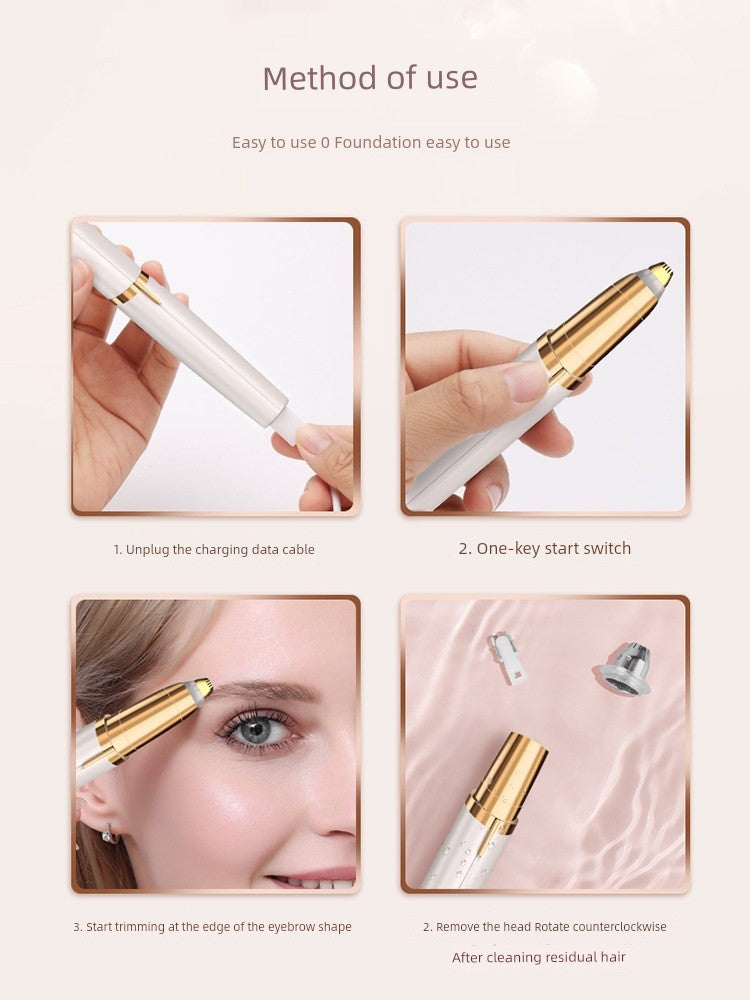 Method of use

Easy to use 0 Foundation easy to use

1. Unplug the charging data cable

2. One-key start switch

3. Start trimming at the edge of the eyebrow shape

2. Remove the head Rotate counterclockwise

After cleaning residual hair